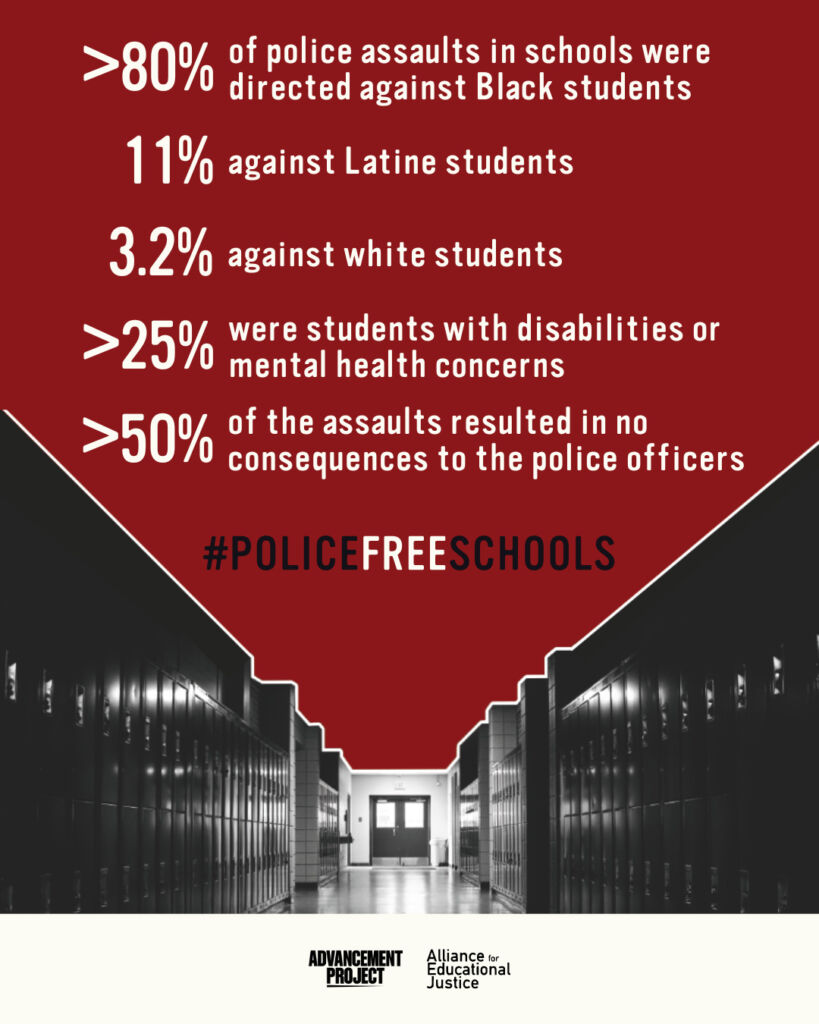 >80% of police assaults in schools were directed against Black students

11% against Latine students

3.2% against white students

>25% were students with disabilities or mental health concerns

>50% of the assaults resulted in no consequences to the police officers

#POLICEFREESCHOOLS

ADVANCEMENT PROJECT

Alliance for Educational Justice