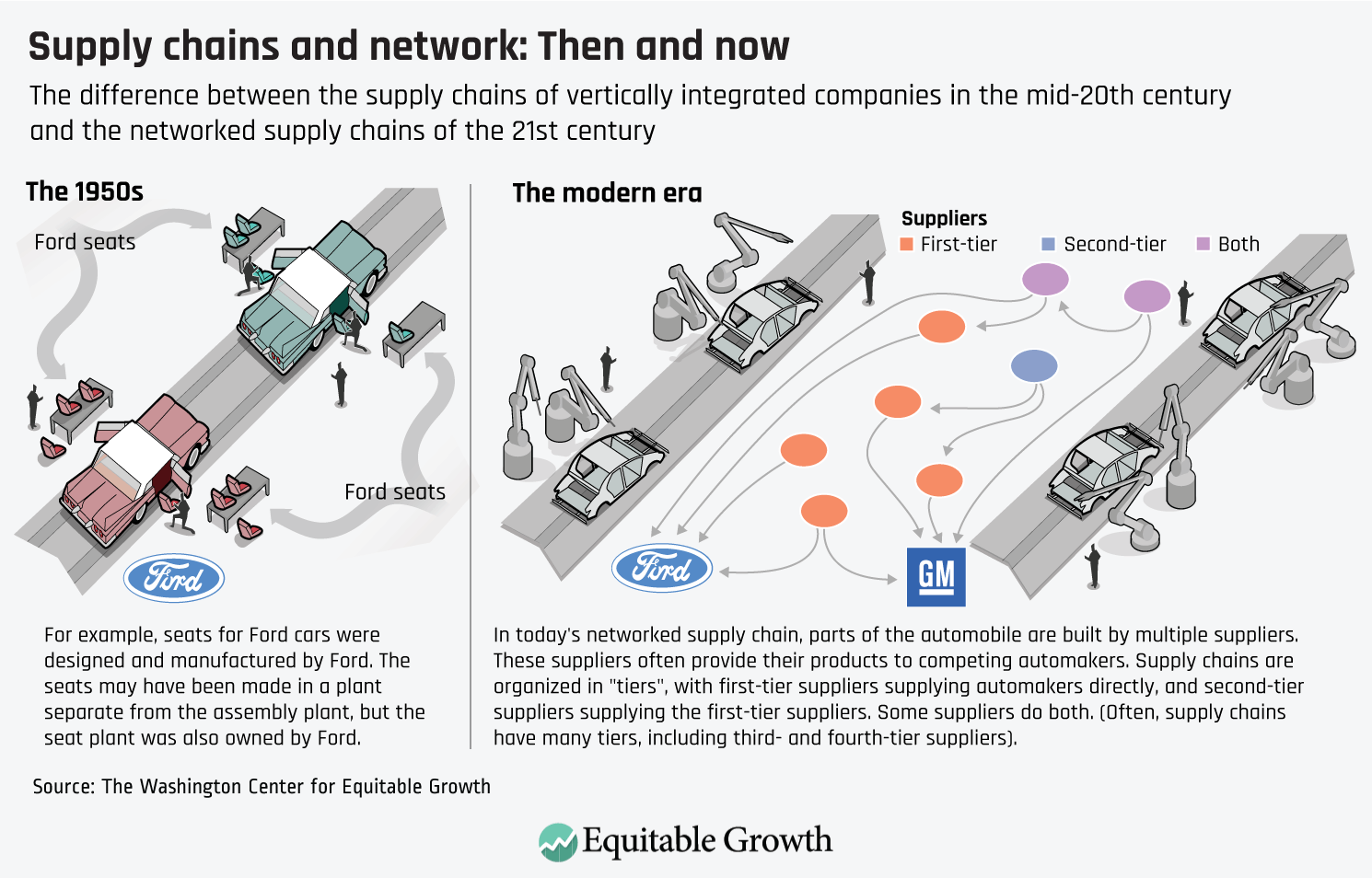 Supply chains and network: Then and now

The difference between the supply chains of vertically integrated companies in the mid-20th century and the networked supply chains of the 21st century

The 1950s

Ford seats

Ford seats

Ford

For example, seats for Ford cars were designed and manufactured by Ford. The seats may have been made in a plant separate from the assembly plant, but the seat plant was also owned by Ford.

The modern era

Suppliers
First-tier
Second-tier
Both

Ford

GM

In today's networked supply chain, parts of the automobile are built by multiple suppliers. These suppliers often provide their products to competing automakers. Supply chains are organized in "tiers", with first-tier suppliers supplying automakers directly, and second-tier suppliers supplying the first-tier suppliers. Some suppliers do both. (Often, supply chains have many tiers, including third- and fourth-tier suppliers).

Source: The Washington Center for Equitable Growth

Equitable Growth