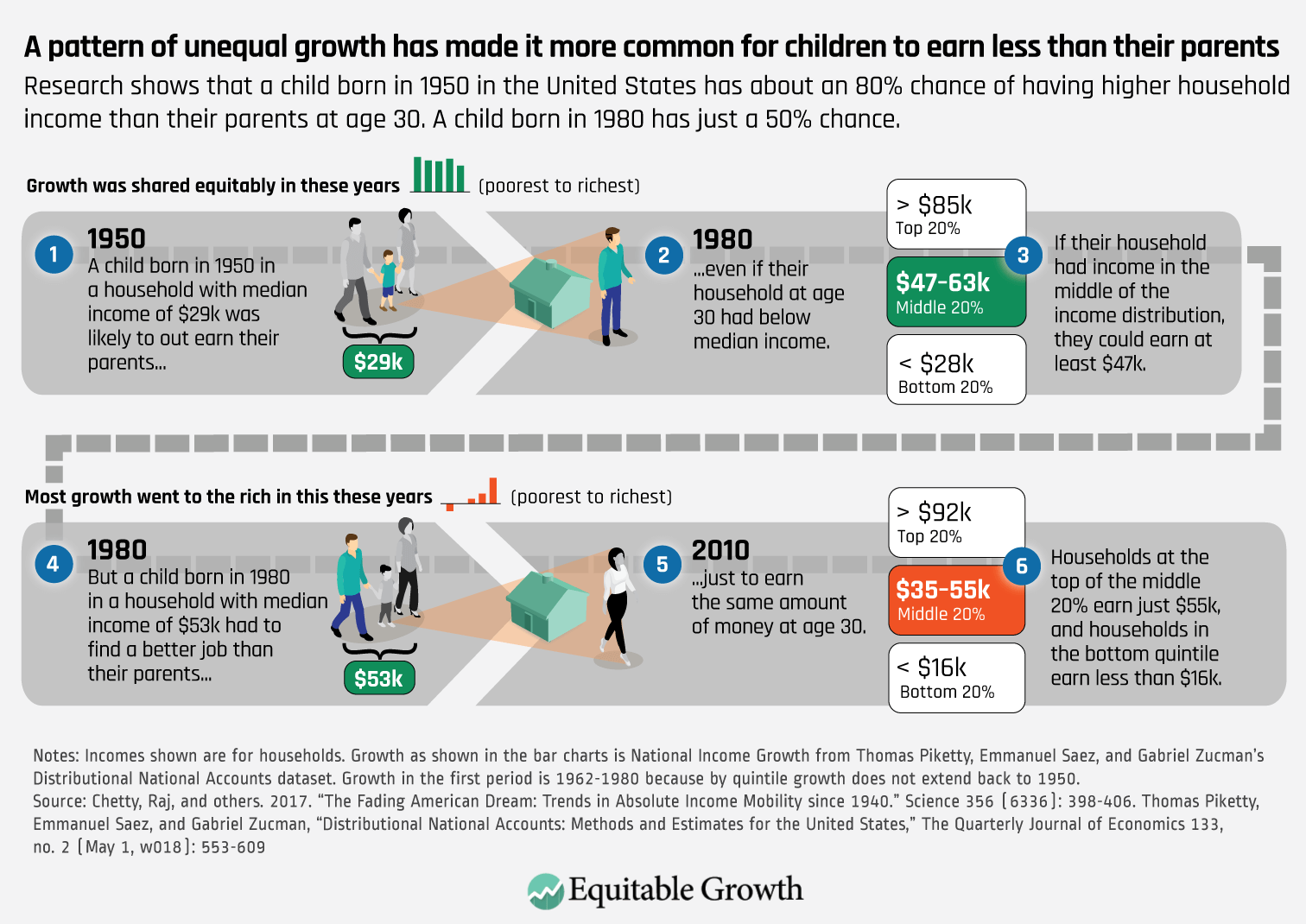 A pattern of unequal growth has made it more common for children to earn less than their parents

Research shows that a child born in 1950 in the United States has about an 80% chance of having higher household income than their parents at age 30. A child born in 1980 has just a 50% chance.

Growth was shared equitably in these years (poorest to richest)

1 1950
A child born in 1950 in a household with median income of $29k was likely to out earn their parents...

$29k

2 1980
...even if their household at age 30 had below median income.

> $85k
Top 20%

$47-63k
Middle 20%

< $28k
Bottom 20%

3 If their household had income in the middle of the income distribution, they could earn at least $47k.

Most growth went to the rich in this these years (poorest to richest)

4 1980
But a child born in 1980 in a household with median income of $53k had to find a better job than their parents...

$53k

5 2010
...just to earn the same amount of money at age 30.

> $92k
Top 20%

$35-55k
Middle 20%

< $16k
Bottom 20%

6 Households at the top of the middle 20% earn just $55k, and households in the bottom quintile earn less than $16k.

Notes: Incomes shown are for households. Growth as shown in the bar charts is National Income Growth from Thomas Piketty, Emmanuel Saez, and Gabriel Zucman's Distributional National Accounts dataset. Growth in the first period is 1962-1980 because by quintile growth does not extend back to 1950.
Source: Chetty, Raj, and others. 2017. "The Fading American Dream: Trends in Absolute Income Mobility since 1940." Science 356 (6336): 398-406. Thomas Piketty, Emmanuel Saez, and Gabriel Zucman, "Distributional National Accounts: Methods and Estimates for the United States," The Quarterly Journal of Economics 133, no. 2 (May 1, w018): 553-609

Equitable Growth